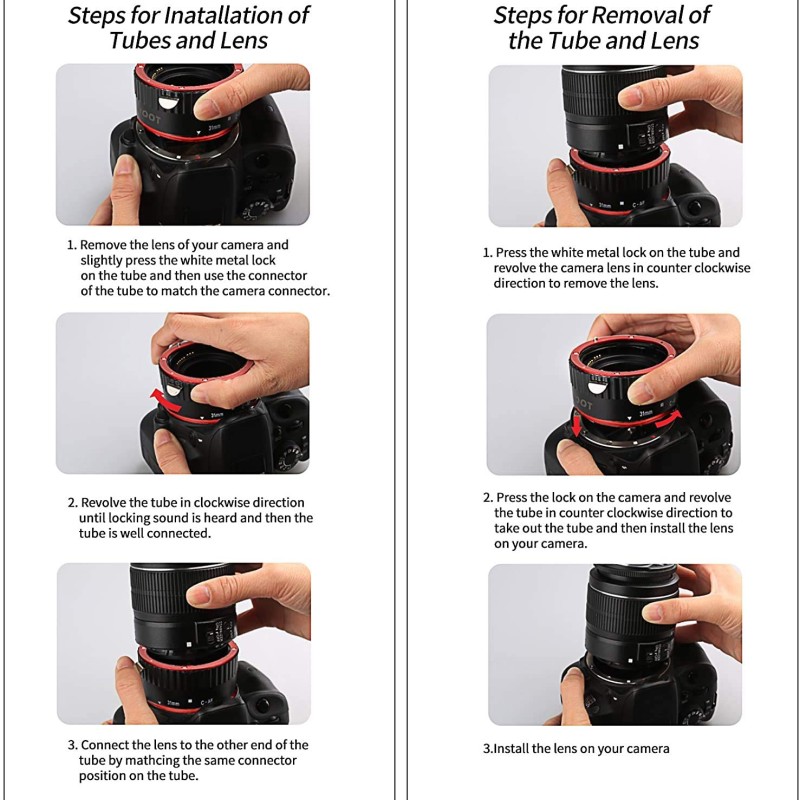 Steps for Inatallation of Tubes and Lens

1. Remove the lens of your camera and slightly press the white metal lock on the tube and then use the connector of the tube to match the camera connector.

2. Revolve the tube in clockwise direction until locking sound is heard and then the tube is well connected.

3. Connect the lens to the other end of the tube by mathcing the same connector position on the tube.

Steps for Removal of the Tube and Lens

1. Press the white metal lock on the tube and revolve the camera lens in counter clockwise direction to remove the lens.

2. Press the lock on the camera and revolve the tube in counter clockwise direction to take out the tube and then install the lens on your camera.

3.Install the lens on your camera