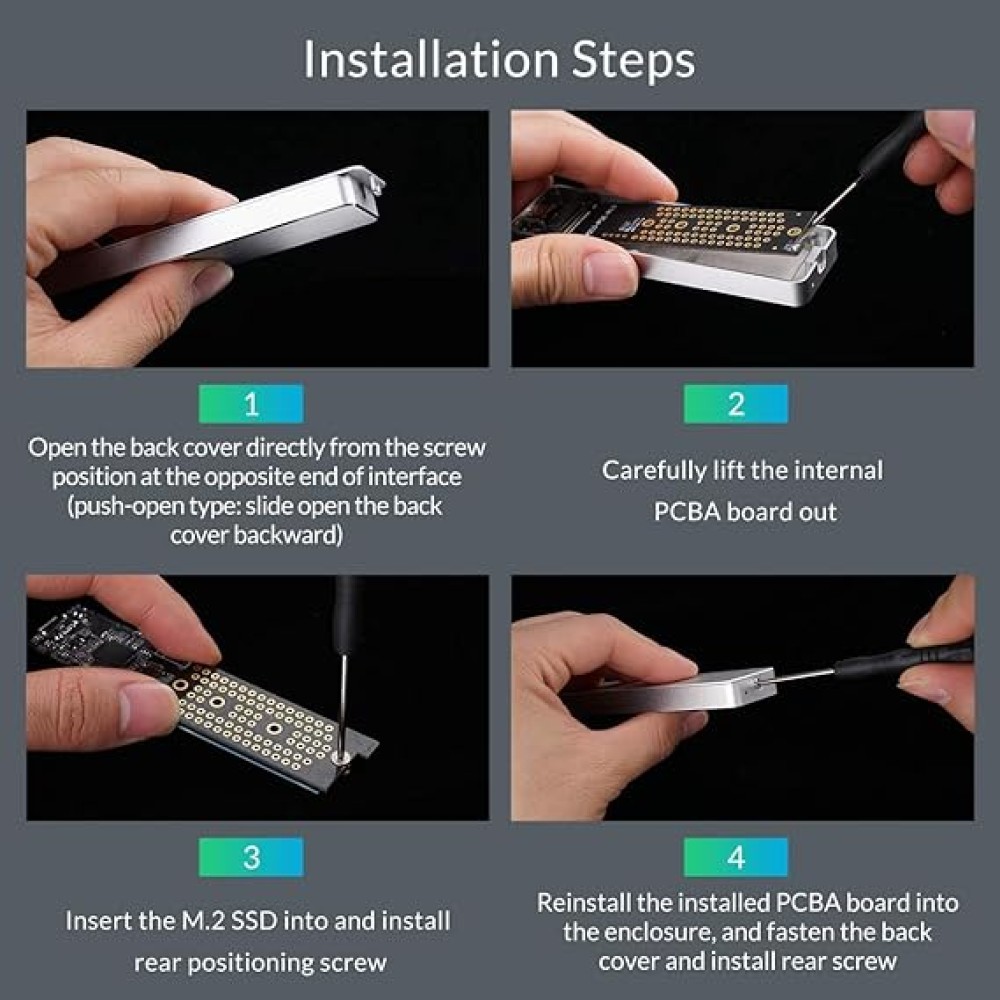 Installation Steps

1

Open the back cover directly from the screw position at the opposite end of interface (push-open type: slide open the back cover backward)

2

Carefully lift the internal PCBA board out

3

Insert the M.2 SSD into and install rear positioning screw

4

Reinstall the installed PCBA board into the enclosure, and fasten the back cover and install rear screw