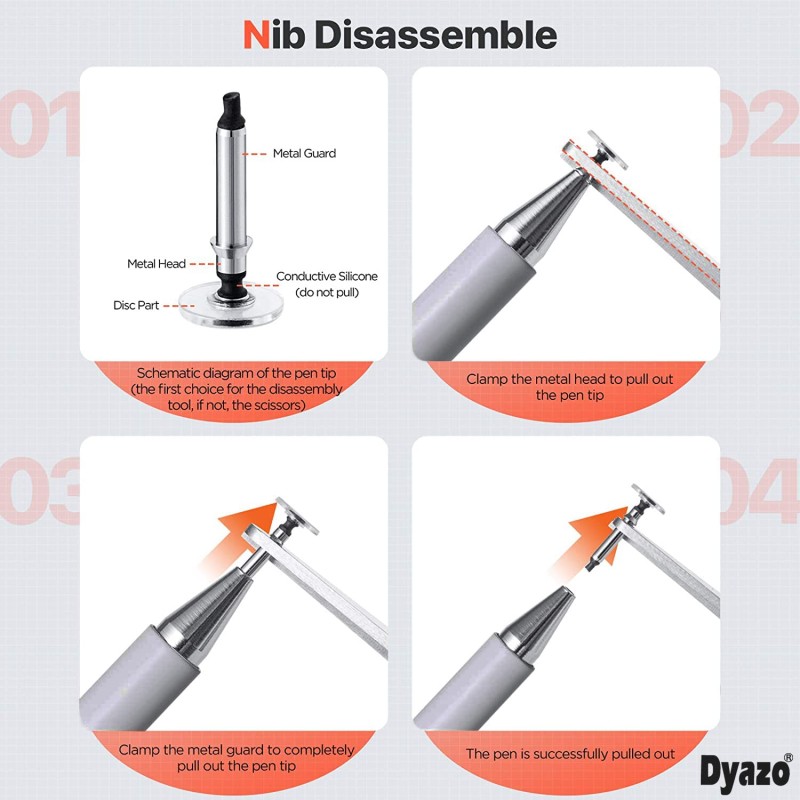 Nib Disassemble

01

Metal Guard

Metal Head

Conductive Silicone (do not pull)

Disc Part

Schematic diagram of the pen tip (the first choice for the disassembly tool, if not, the scissors)

02

Clamp the metal head to pull out the pen tip

03

Clamp the metal guard to completely pull out the pen tip

04

The pen is successfully pulled out

Dyazo®