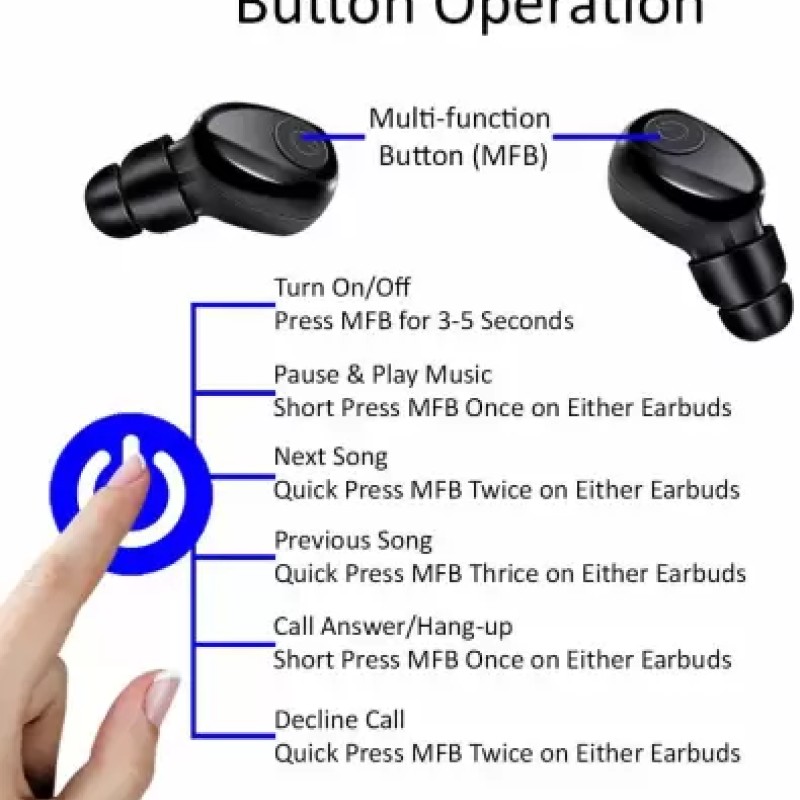 Button Operation

Multi-function Button (MFB)

Turn On/Off
Press MFB for 3-5 Seconds

Pause & Play Music
Short Press MFB Once on Either Earbuds

Next Song
Quick Press MFB Twice on Either Earbuds

Previous Song
Quick Press MFB Thrice on Either Earbuds

Call Answer/Hang-up
Short Press MFB Once on Either Earbuds

Decline Call
Quick Press MFB Twice on Either Earbuds