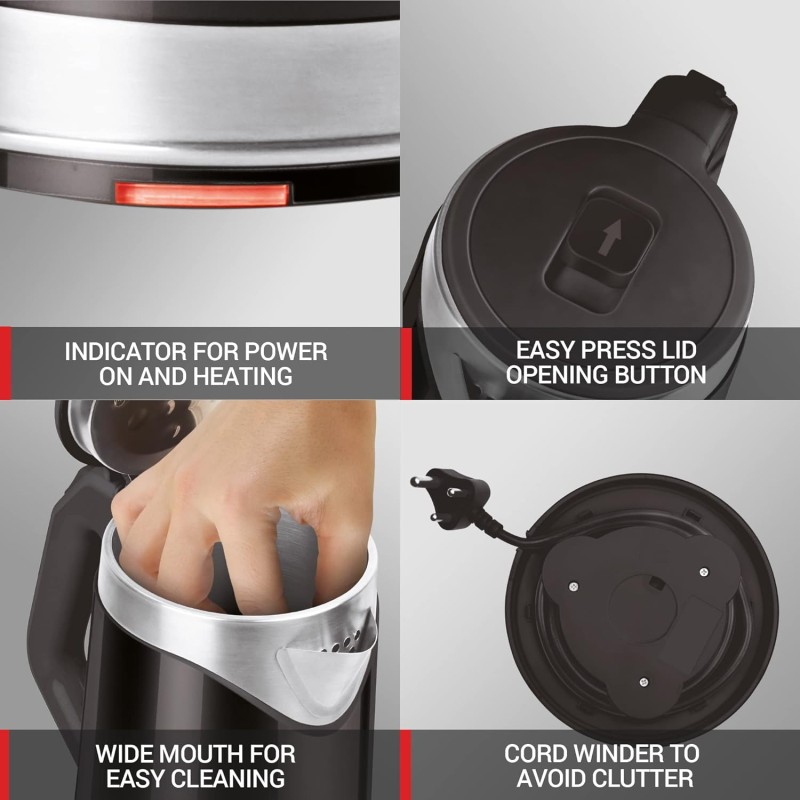 INDICATOR FOR POWER ON AND HEATING

EASY PRESS LID OPENING BUTTON

WIDE MOUTH FOR EASY CLEANING

CORD WINDER TO AVOID CLUTTER