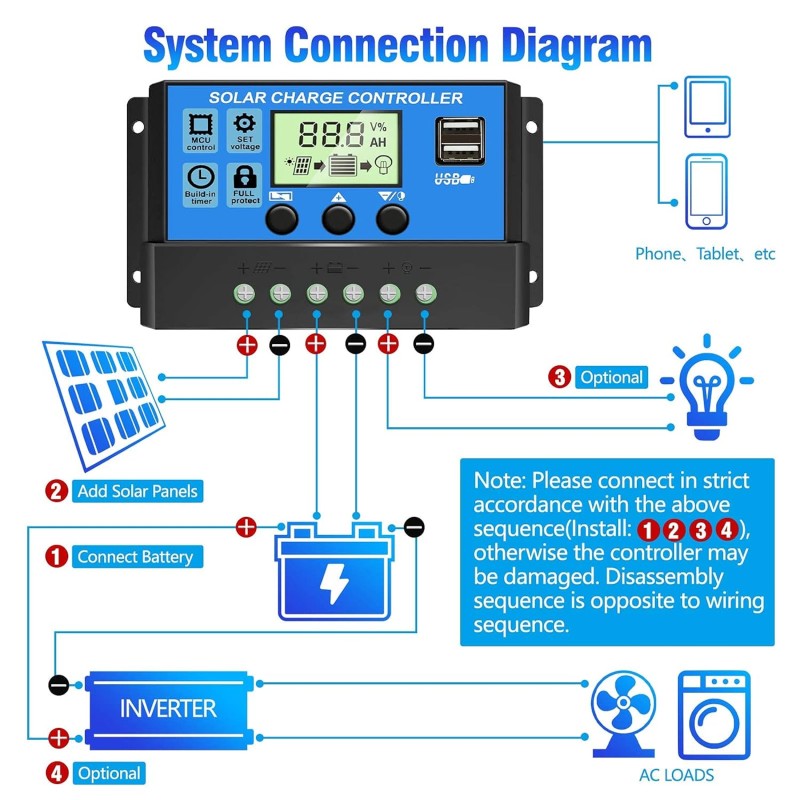 System Connection Diagram

SOLAR CHARGE CONTROLLER

MCU control

SET voltage

Build-in timer

FULL protect

88.8 V% AH

USB

Phone、Tablet、etc

3 Optional

2 Add Solar Panels

1 Connect Battery

Note: Please connect in strict accordance with the above sequence(Install: 1 2 3 4), otherwise the controller may be damaged. Disassembly sequence is opposite to wiring sequence.

INVERTER

4 Optional

AC LOADS