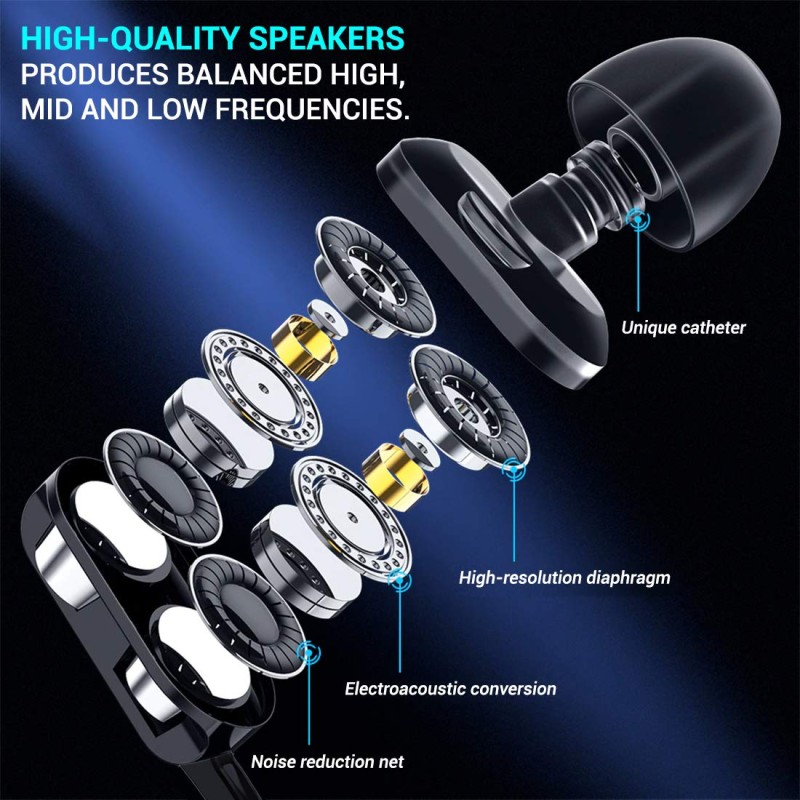 HIGH-QUALITY SPEAKERS
PRODUCES BALANCED HIGH, MID AND LOW FREQUENCIES.

Unique catheter

High-resolution diaphragm

Electroacoustic conversion

Noise reduction net