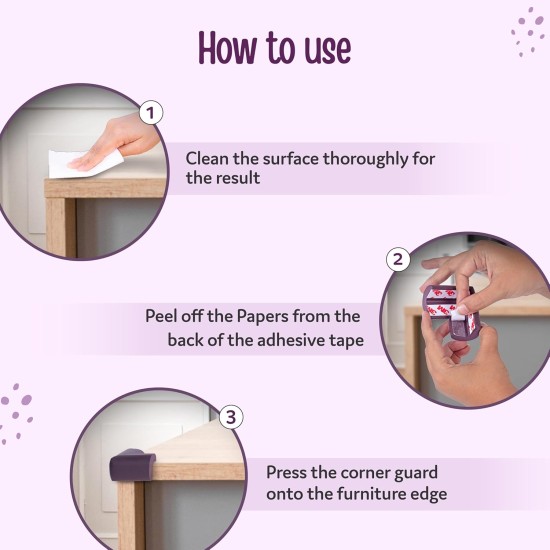 How to use

1

Clean the surface thoroughly for the result

2

Peel off the Papers from the back of the adhesive tape

3

Press the corner guard onto the furniture edge