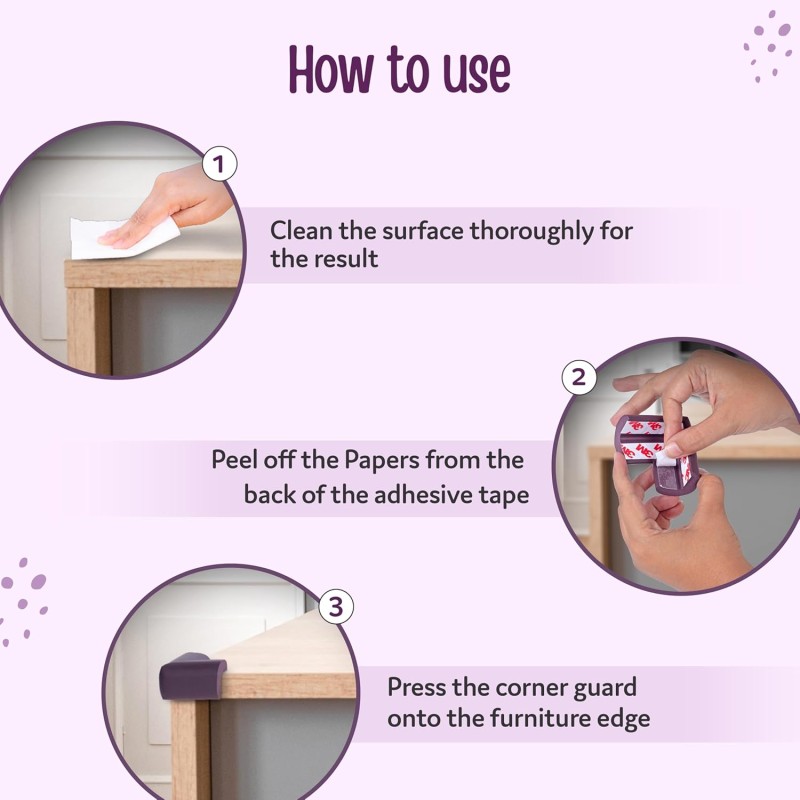 How to use

1

Clean the surface thoroughly for the result

2

Peel off the Papers from the back of the adhesive tape

3

Press the corner guard onto the furniture edge