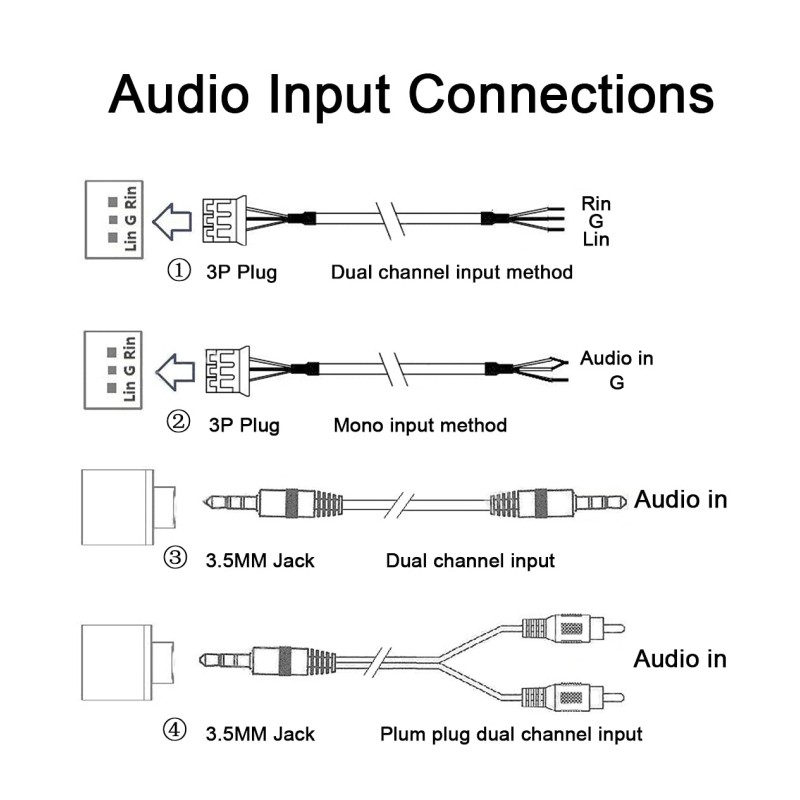 Audio Input Connections

Lin G Rin

Rin
G
Lin

① 3P Plug Dual channel input method

Lin G Rin

Audio in
G

② 3P Plug Mono input method

Audio in

③ 3.5MM Jack Dual channel input

Audio in

④ 3.5MM Jack Plum plug dual channel input