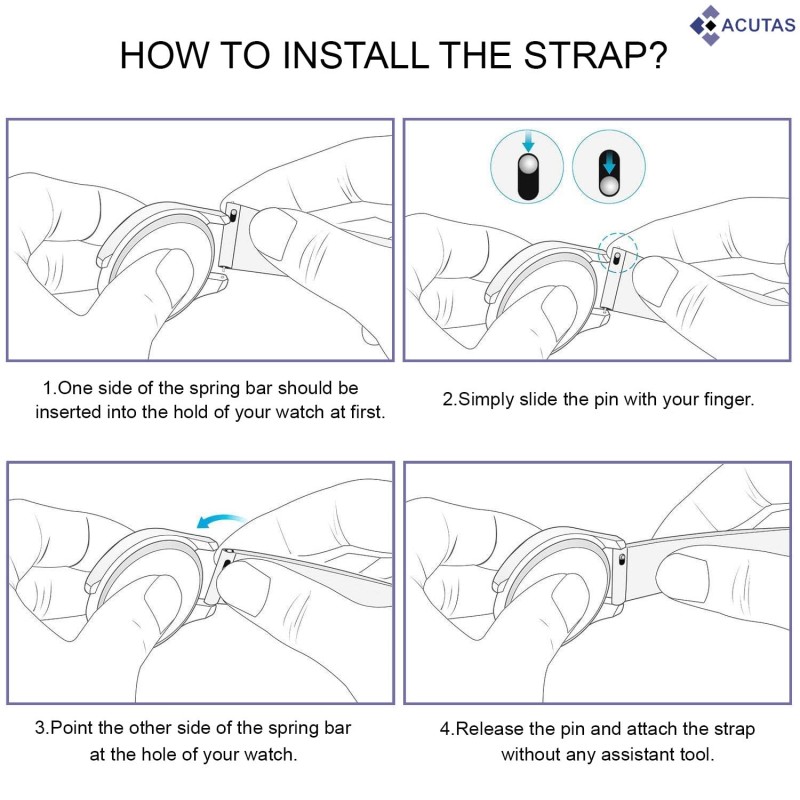 ACUTAS

HOW TO INSTALL THE STRAP?

1.One side of the spring bar should be inserted into the hold of your watch at first.

2.Simply slide the pin with your finger.

3.Point the other side of the spring bar at the hole of your watch.

4.Release the pin and attach the strap without any assistant tool.