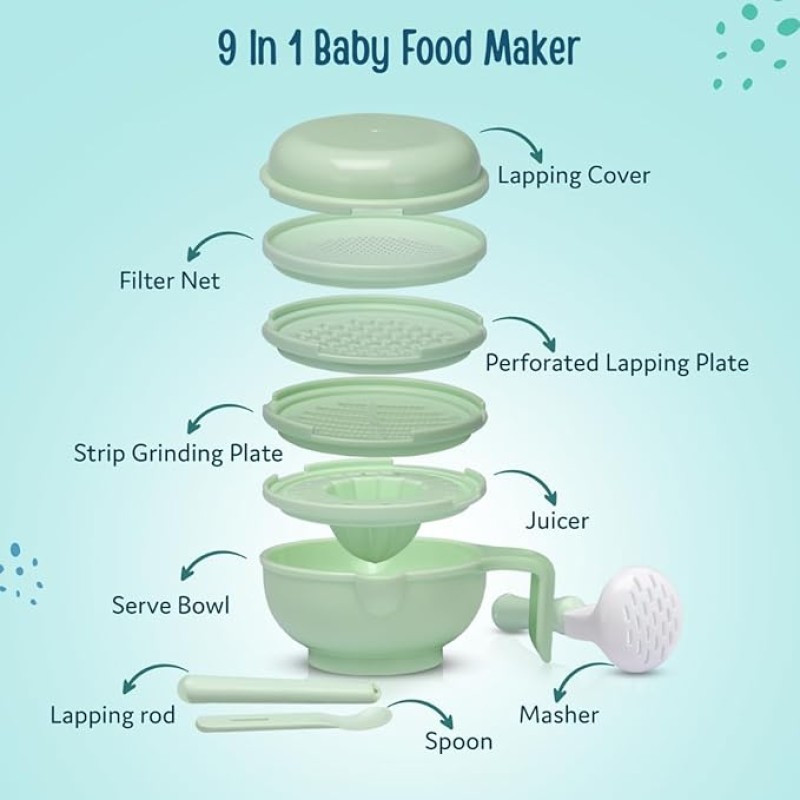 9 In 1 Baby Food Maker

Lapping Cover

Filter Net

Perforated Lapping Plate

Strip Grinding Plate

Juicer

Serve Bowl

Lapping rod

Masher

Spoon