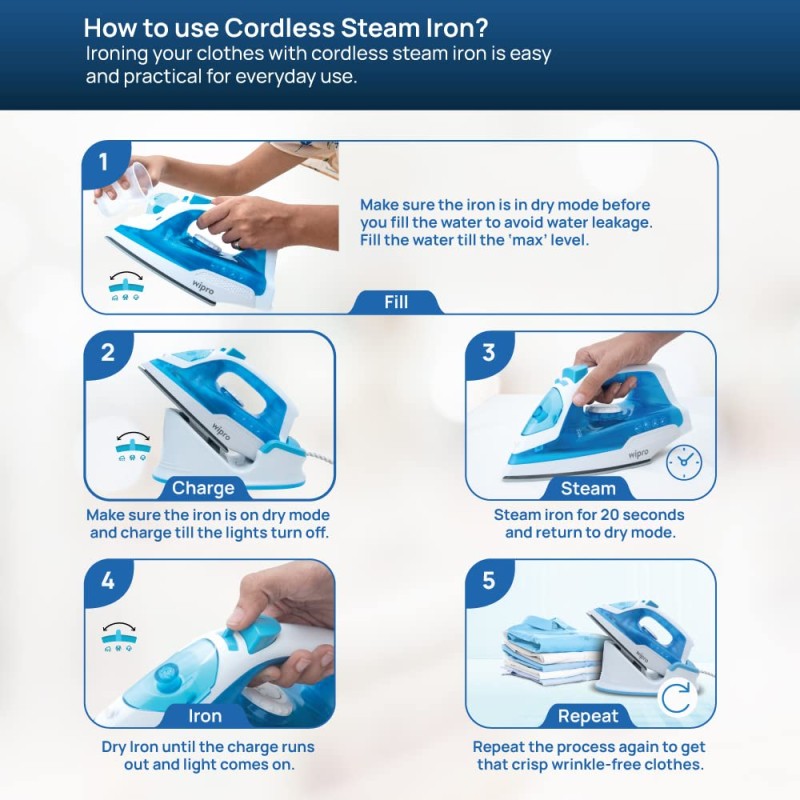 How to use Cordless Steam Iron?
Ironing your clothes with cordless steam iron is easy and practical for everyday use.

1

wipro

Make sure the iron is in dry mode before you fill the water to avoid water leakage. Fill the water till the 'max' level.

Fill

2

wipro

Charge

Make sure the iron is on dry mode and charge till the lights turn off.

3

wipro

Steam

Steam iron for 20 seconds and return to dry mode.

4

Iron

Dry Iron until the charge runs out and light comes on.

5

wipro

Repeat

Repeat the process again to get that crisp wrinkle-free clothes.