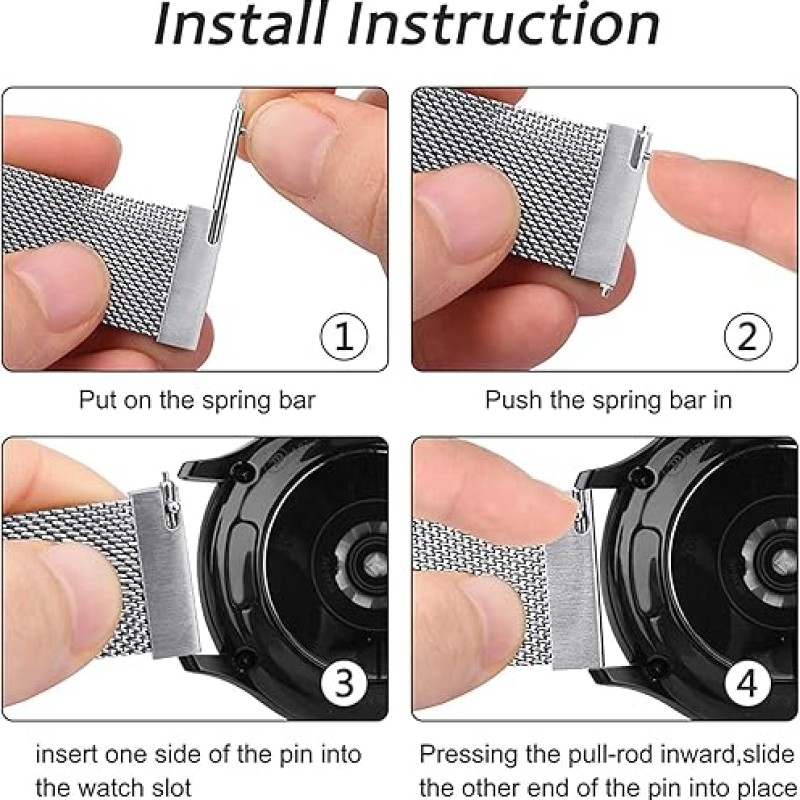 Install Instruction

①

Put on the spring bar

②

Push the spring bar in

③

insert one side of the pin into the watch slot

④

Pressing the pull-rod inward,slide the other end of the pin into place