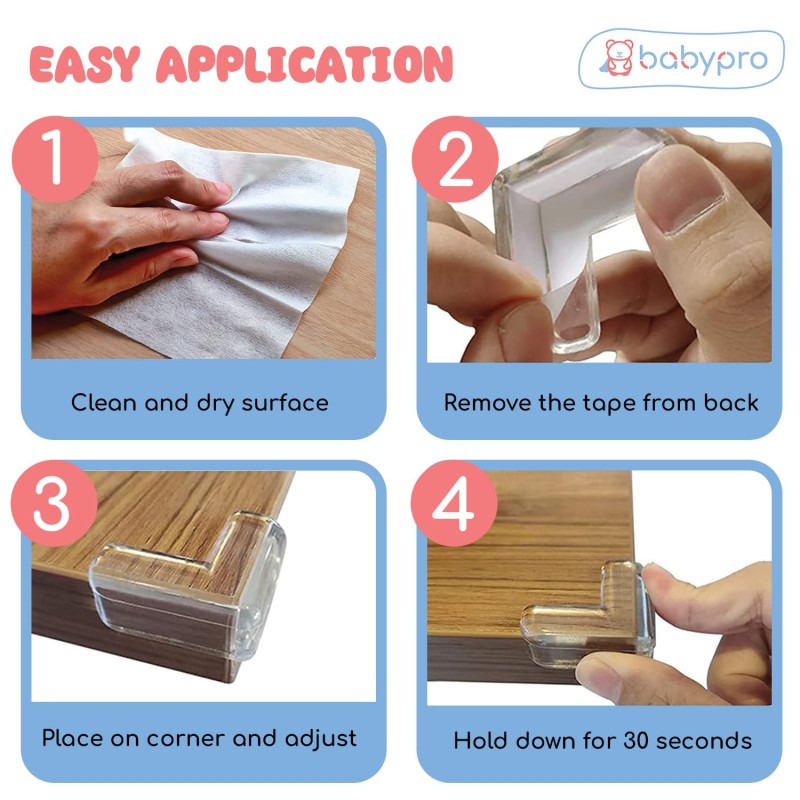 EASY APPLICATION

babypro

1

Clean and dry surface

2

Remove the tape from back

3

Place on corner and adjust

4

Hold down for 30 seconds