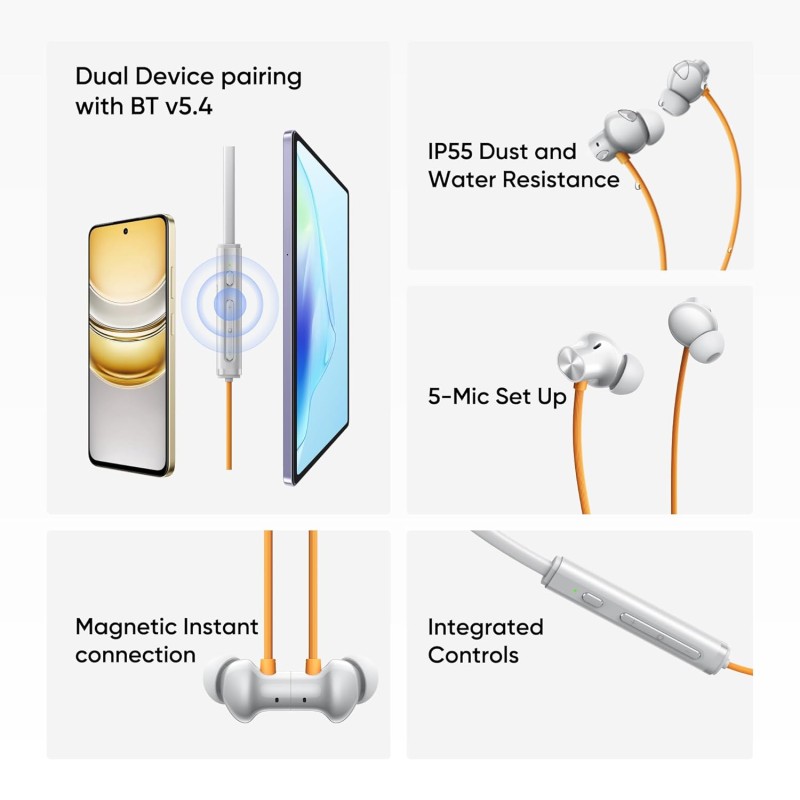 Dual Device pairing with BT v5.4

IP55 Dust and Water Resistance

5-Mic Set Up

Magnetic Instant connection

Integrated Controls