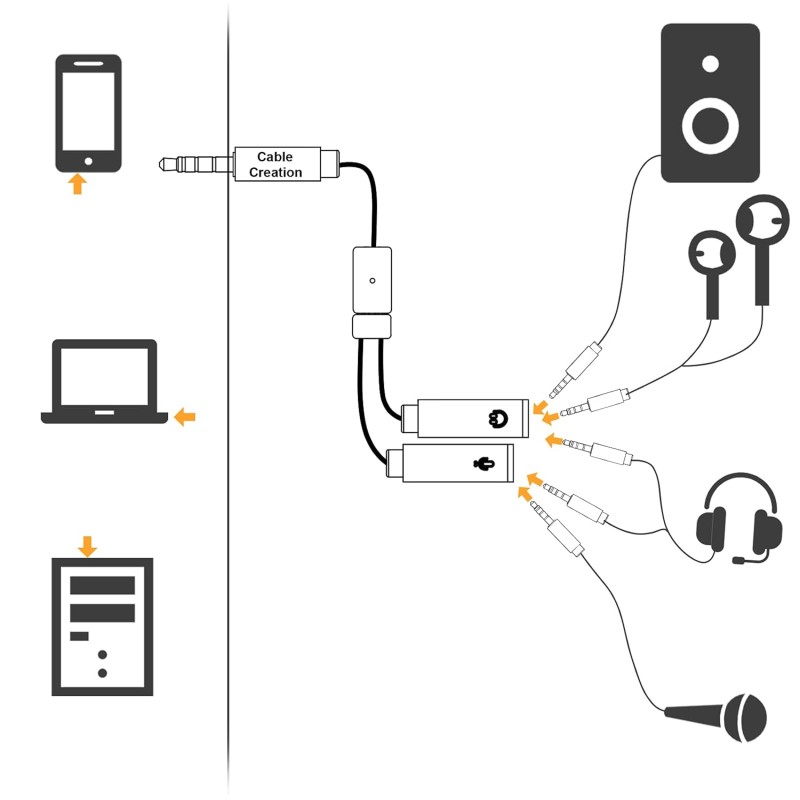 Cable Creation