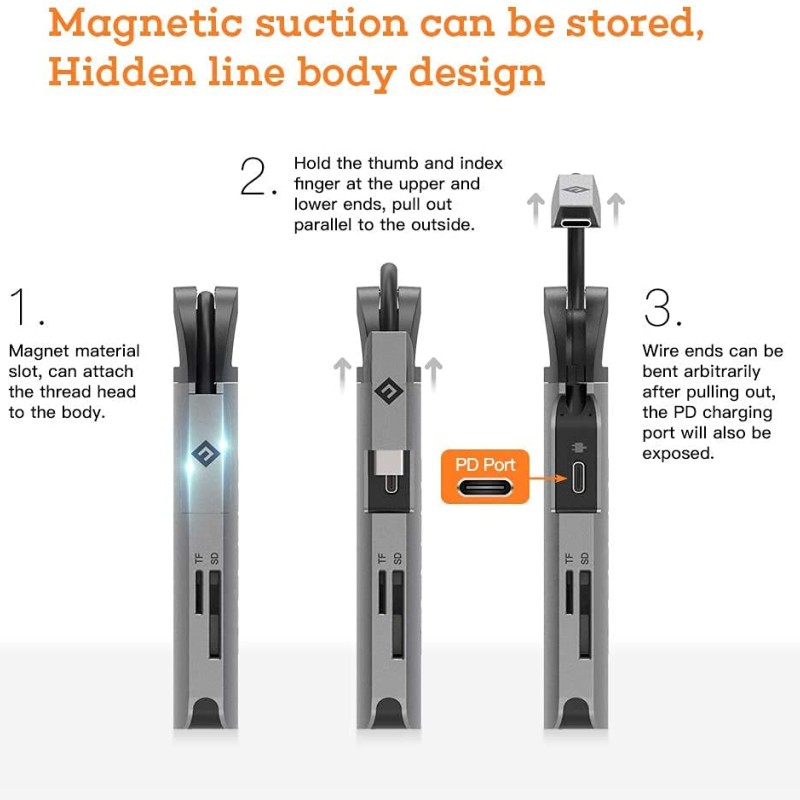 Magnetic suction can be stored, Hidden line body design

2. Hold the thumb and index finger at the upper and lower ends, pull out parallel to the outside.

1. Magnet material slot, can attach the thread head to the body.

3. Wire ends can be bent arbitrarily after pulling out, the PD charging port will also be exposed.

PD Port

TF SD

TF SD

TF SD