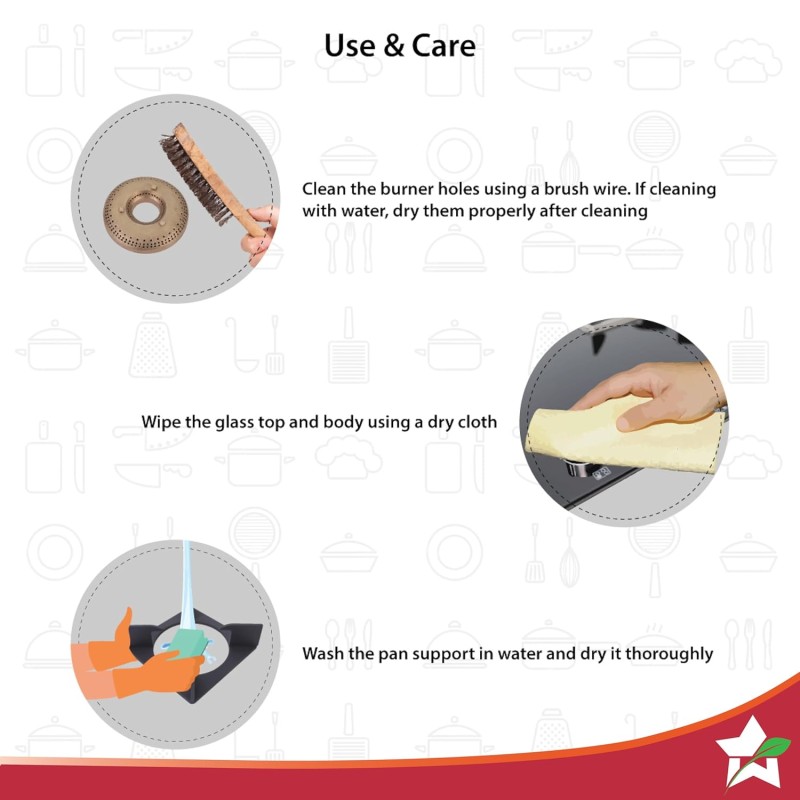 Use & Care

Clean the burner holes using a brush wire. If cleaning with water, dry them properly after cleaning

Wipe the glass top and body using a dry cloth

Wash the pan support in water and dry it thoroughly