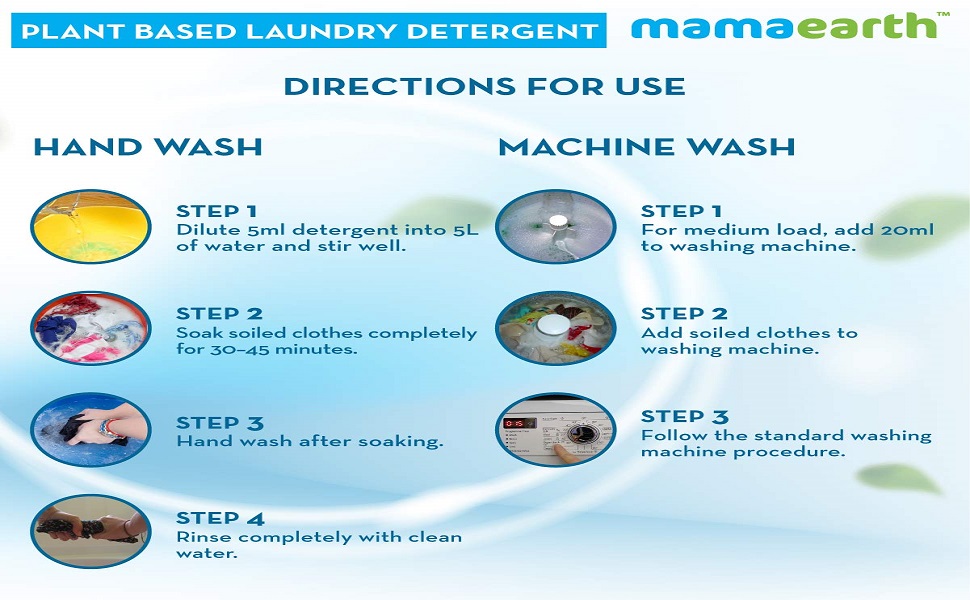 PLANT BASED LAUNDRY DETERGENT

mamaearth™

DIRECTIONS FOR USE

HAND WASH

STEP 1
Dilute 5ml detergent into 5L of water and stir well.

STEP 2
Soak soiled clothes completely for 30-45 minutes.

STEP 3
Hand wash after soaking.

STEP 4
Rinse completely with clean water.

MACHINE WASH

STEP 1
For medium load, add 20ml to washing machine.

STEP 2
Add soiled clothes to washing machine.

STEP 3
Follow the standard washing machine procedure.