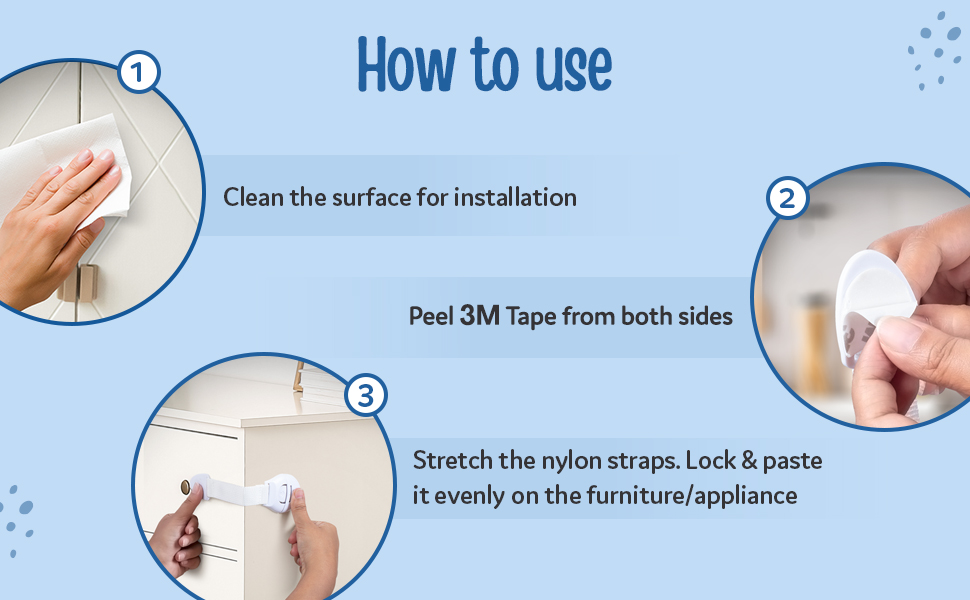 How to use

1

Clean the surface for installation

2

Peel 3M Tape from both sides

3

Stretch the nylon straps. Lock & paste it evenly on the furniture/appliance